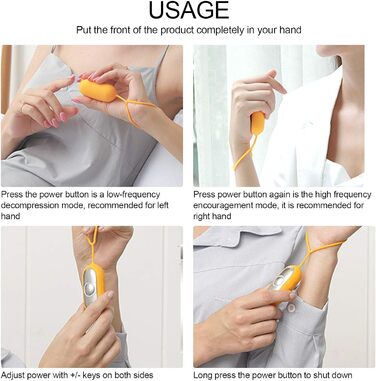 USAGE

Put the front of the product completely in your hand

Press the power button is a low-frequency decompression mode, recommended for left hand

Press power button again is the high frequency encouragement mode, it is recommended for right hand

Adjust power with +/- keys on both sides

Long press the power button to shut down