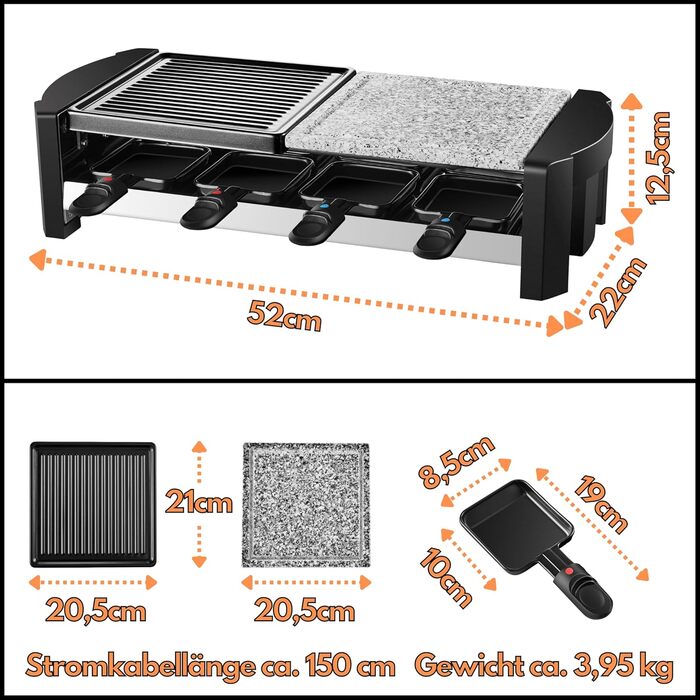 12,5cm

22cm

52cm

21cm

20,5cm

20,5cm

8,5cm

19cm

10cm

Stromkabellänge ca. 150 cm Gewicht ca. 3,95 kg