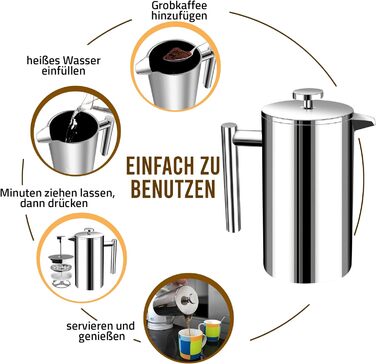 Grobkaffee hinzufügen

heißes Wasser einfüllen

EINFACH ZU BENUTZEN

Minuten ziehen lassen, dann drücken

servieren und genießen