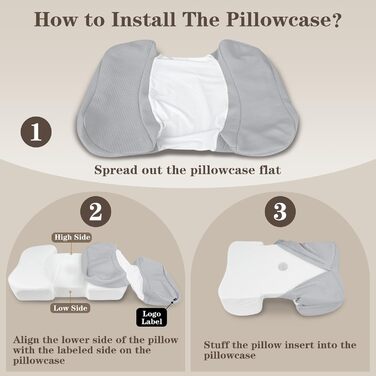 How to Install The Pillowcase?

1

Spread out the pillowcase flat

2

High Side

Low Side

Logo Label

Align the lower side of the pillow with the labeled side on the pillowcase

3

Stuff the pillow insert into the pillowcase