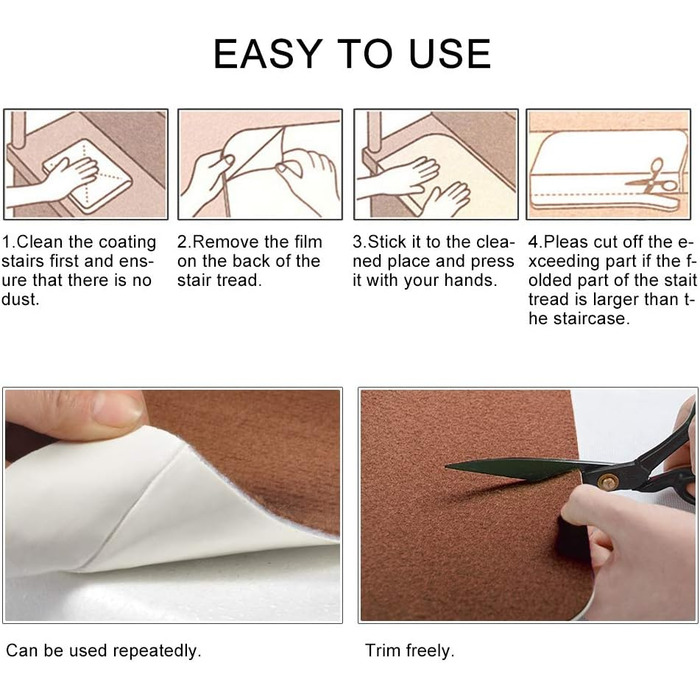 EASY TO USE

1.Clean the coating stairs first and ensure that there is no dust.

2.Remove the film on the back of the stair tread.

3.Stick it to the cleaned place and press it with your hands.

4.Pleas cut off the exceeding part if the folded part of the stait tread is larger than the staircase.

Can be used repeatedly.

Trim freely.