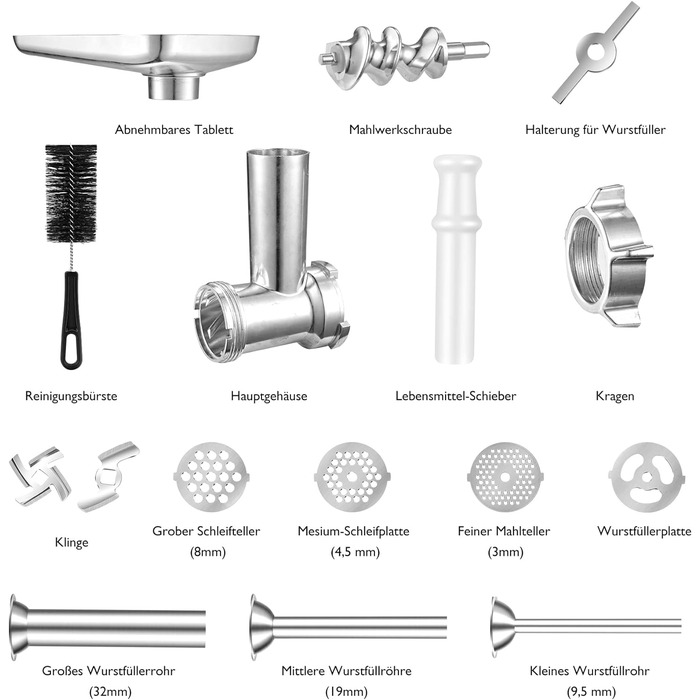 Abnehmbares Tablett

Mahlwerkschraube

Halterung für Wurstfüller

Reinigungsbürste

Hauptgehäuse

Lebensmittel-Schieber

Kragen

Klinge

Grober Schleifteller (8mm)

Mesium-Schleifplatte (4,5 mm)

Feiner Mahlteller (3mm)

Wurstfüllerplatte

Großes Wurstfüllerrohr (32mm)

Mittlere Wurstfüllröhre (19mm)

Kleines Wurstfüllrohr (9,5 mm)