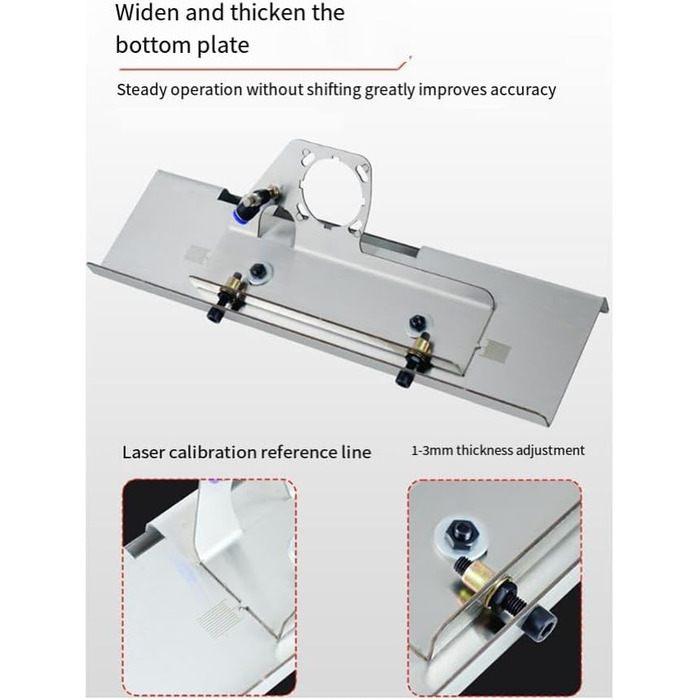 Widen and thicken the bottom plate

Steady operation without shifting greatly improves accuracy

Laser calibration reference line

1-3mm thickness adjustment