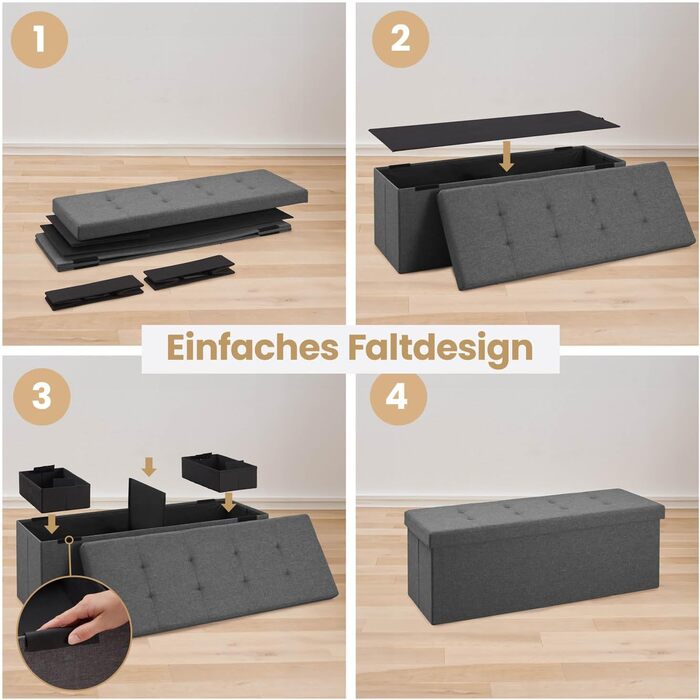 1

2

Einfaches Faltdesign

3

4