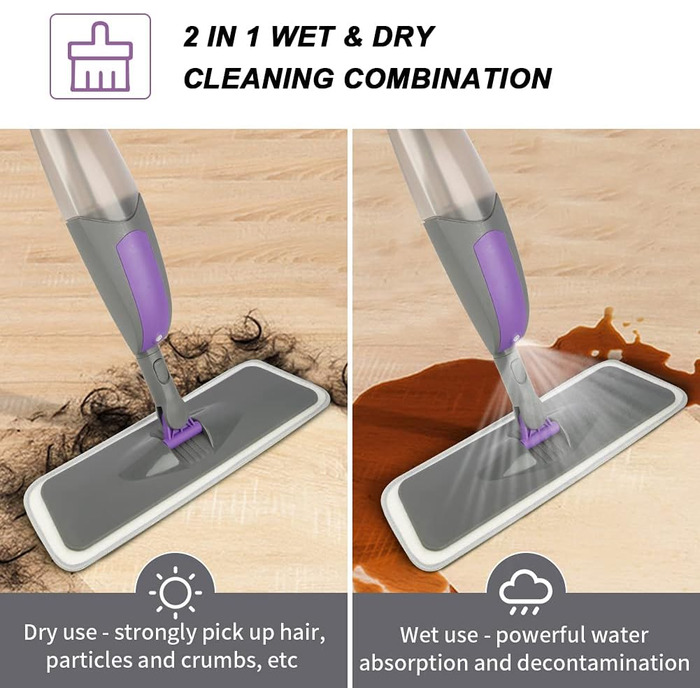 2 IN 1 WET & DRY
CLEANING COMBINATION

Dry use - strongly pick up hair, particles and crumbs, etc

Wet use - powerful water absorption and decontamination