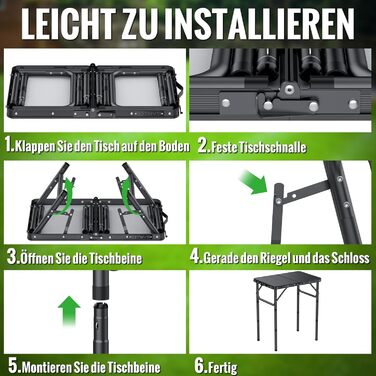 LEICHT ZU INSTALLIEREN

1.Klappen Sie den Tisch auf den Boden

2.Feste Tischschnalle

3.Öffnen Sie die Tischbeine

4.Gerade den Riegel und das Schloss

5.Montieren Sie die Tischbeine

6.Fertig