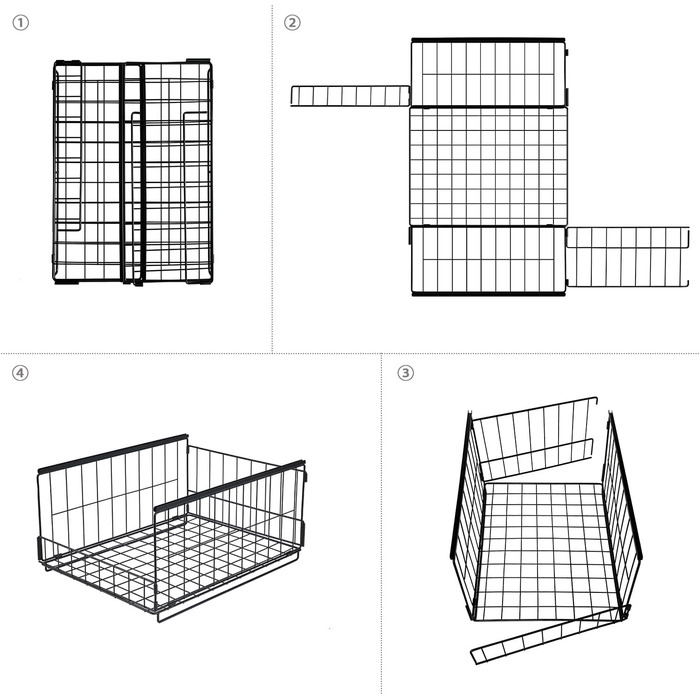 ①

②

④

③