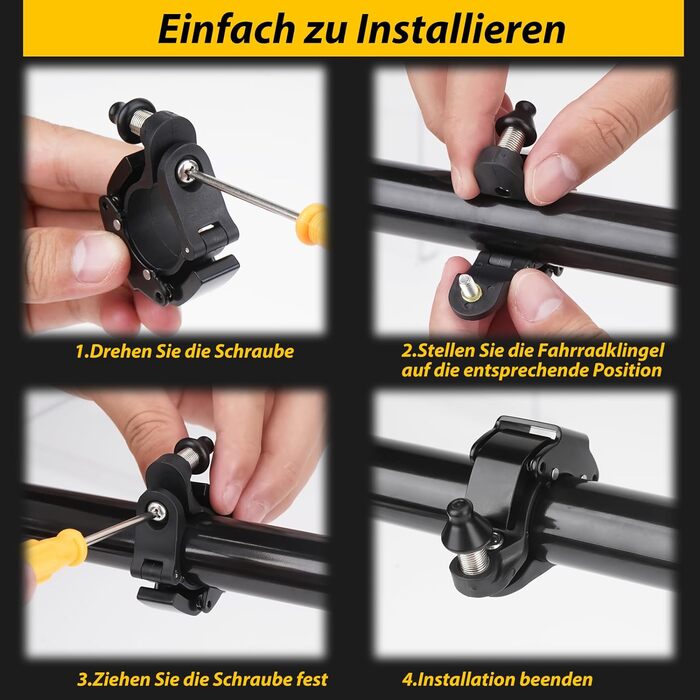 Einfach zu Installieren

1.Drehen Sie die Schraube

2.Stellen Sie die Fahrradklingel auf die entsprechende Position

3.Ziehen Sie die Schraube fest

4.Installation beenden