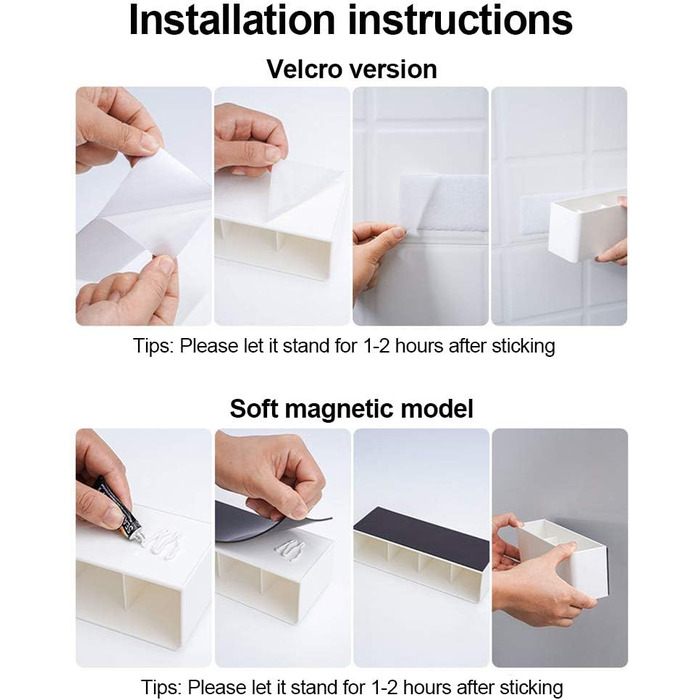 Installation instructions

Velcro version

Tips: Please let it stand for 1-2 hours after sticking

Soft magnetic model

Tips: Please let it stand for 1-2 hours after sticking