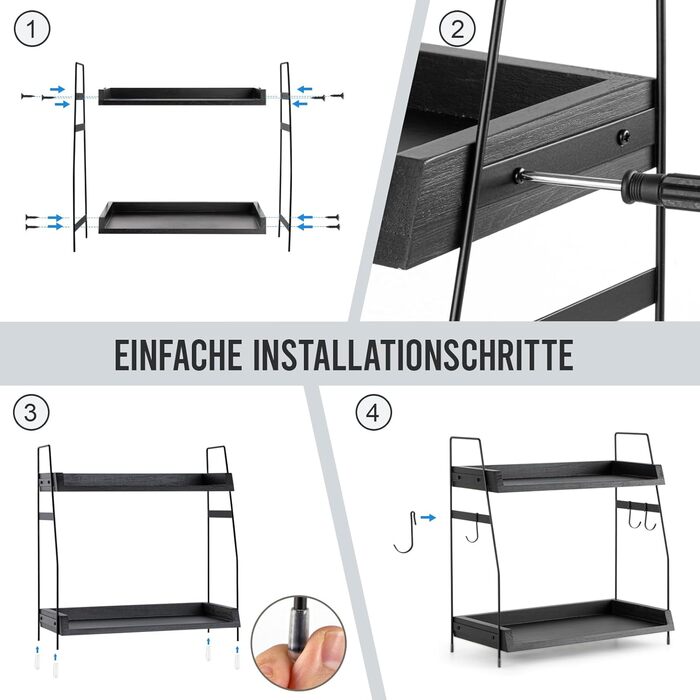 1

2

EINFACHE INSTALLATIONSCHRITTE

3

4