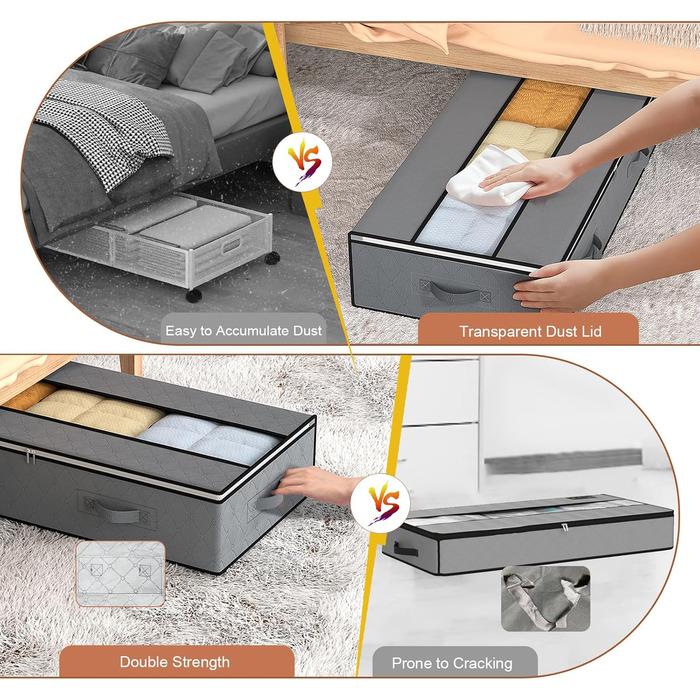 VS

Easy to Accumulate Dust

Transparent Dust Lid

VS

Double Strength

Prone to Cracking