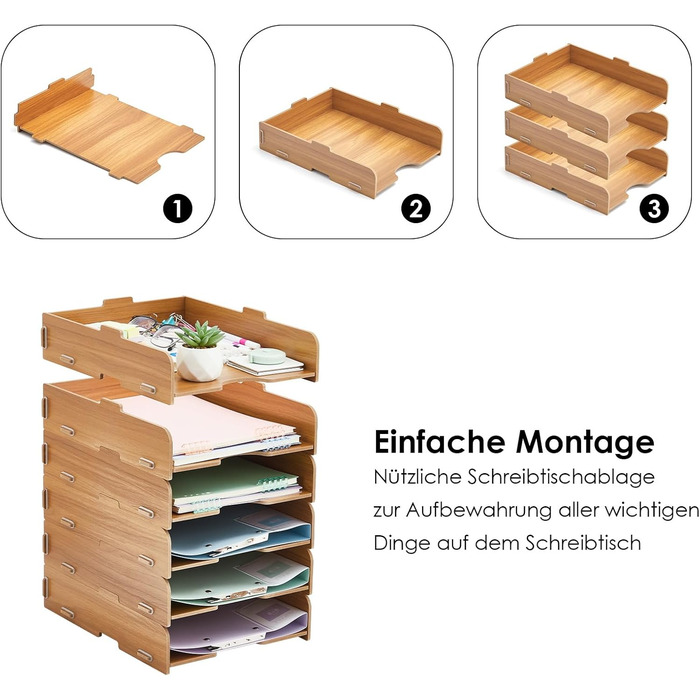 1

2

3

Einfache Montage

Nützliche Schreibtischablage zur Aufbewahrung aller wichtigen Dinge auf dem Schreibtisch