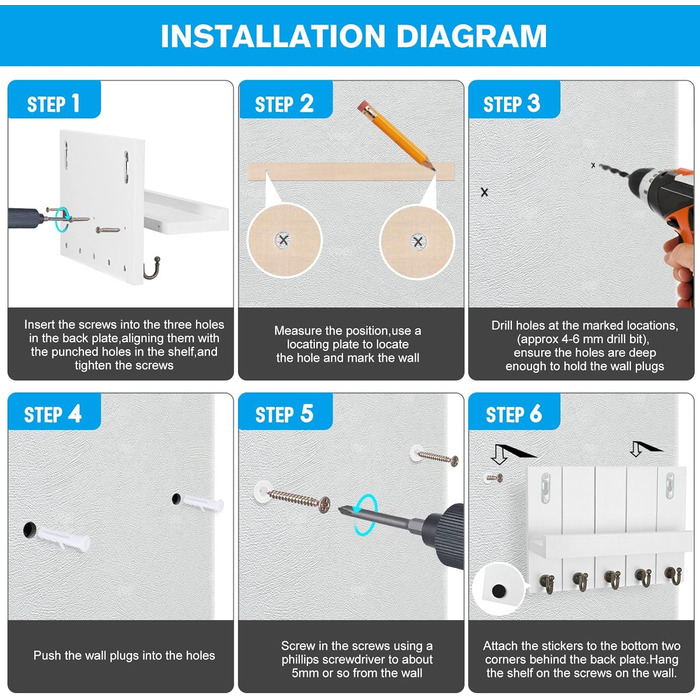 INSTALLATION DIAGRAM

STEP 1

Insert the screws into the three holes in the back plate,aligning them with the punched holes in the shelf,and tighten the screws

STEP 2

Measure the position,use a locating plate to locate the hole and mark the wall

STEP 3

Drill holes at the marked locations, (approx 4-6 mm drill bit), ensure the holes are deep enough to hold the wall plugs

STEP 4

Push the wall plugs into the holes

STEP 5

Screw in the screws using a phillips screwdriver to about 5mm or so from the wall

STEP 6

Attach the stickers to the bottom two corners behind the back plate.Hang the shelf on the screws on the wall.