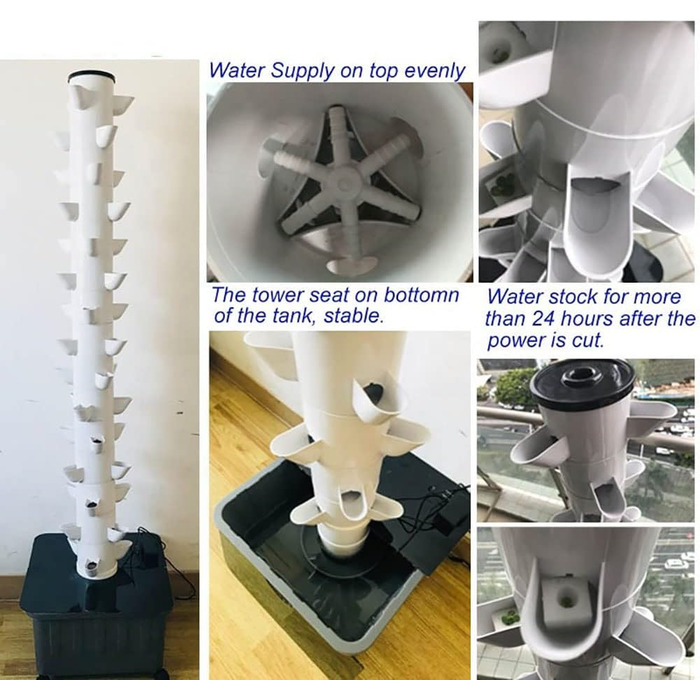 Water Supply on top evenly

The tower seat on bottomn of the tank, stable.

Water stock for more than 24 hours after the power is cut.