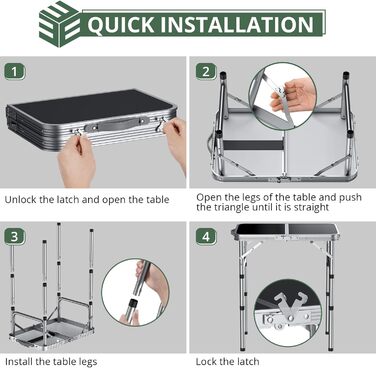 QUICK INSTALLATION

1

Unlock the latch and open the table

2

Open the legs of the table and push the triangle until it is straight

3

Install the table legs

4

Lock the latch