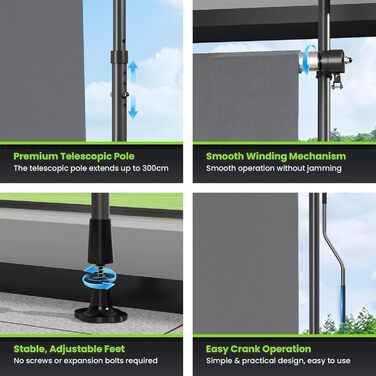 Premium Telescopic Pole
The telescopic pole extends up to 300cm

Smooth Winding Mechanism
Smooth operation without jamming

Stable, Adjustable Feet
No screws or expansion bolts required

Easy Crank Operation
Simple & practical design, easy to use