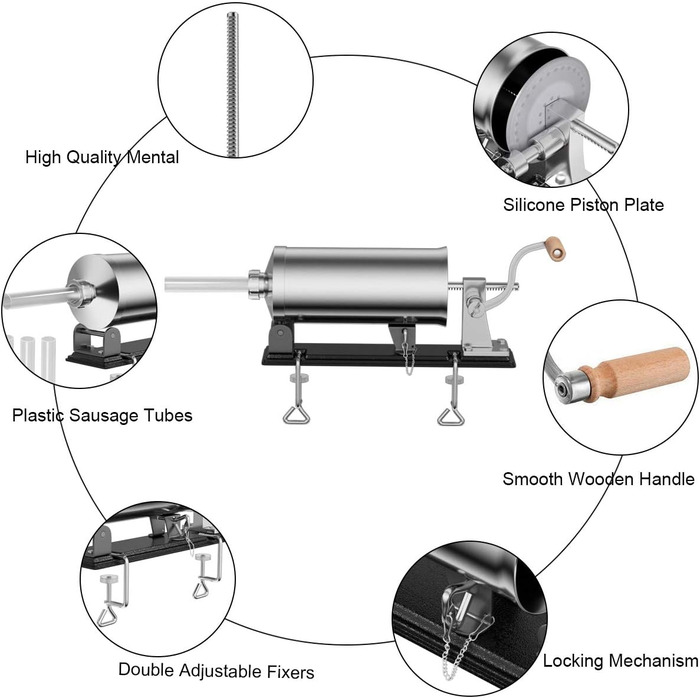 High Quality Mental

Silicone Piston Plate

Plastic Sausage Tubes

Smooth Wooden Handle

Double Adjustable Fixers

Locking Mechanism