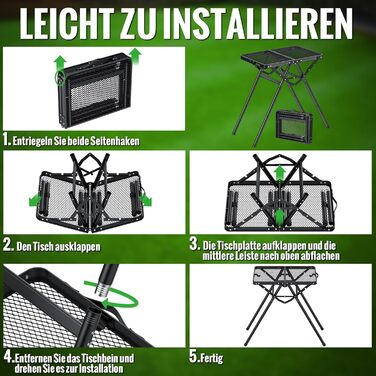 LEICHT ZU INSTALLIEREN

1. Entriegeln Sie beide Seitenhaken

2. Den Tisch ausklappen

3. Die Tischplatte aufklappen und die mittlere Leiste nach oben abflachen

4. Entfernen Sie das Tischbein und drehen Sie es zur Installation

5. Fertig