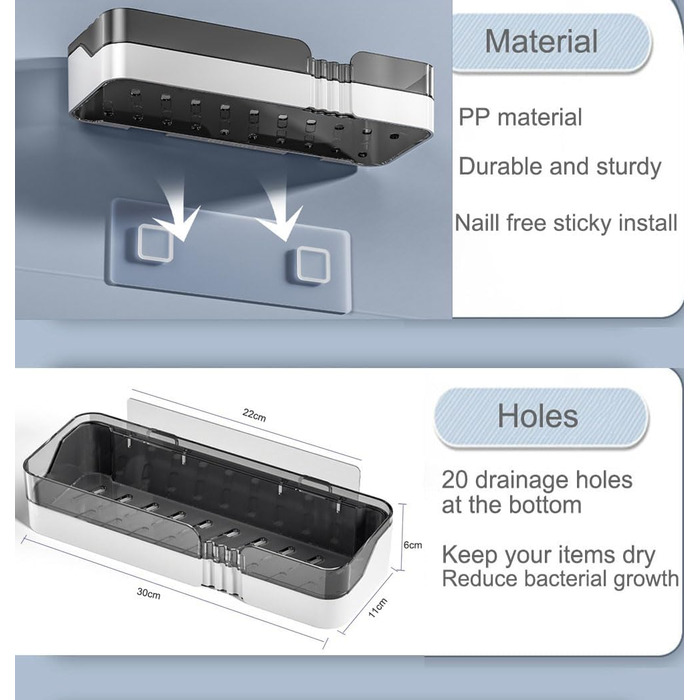 Material

PP material

Durable and sturdy

Naill free sticky install

22cm

6cm

30cm

11cm

Holes

20 drainage holes at the bottom

Keep your items dry
Reduce bacterial growth