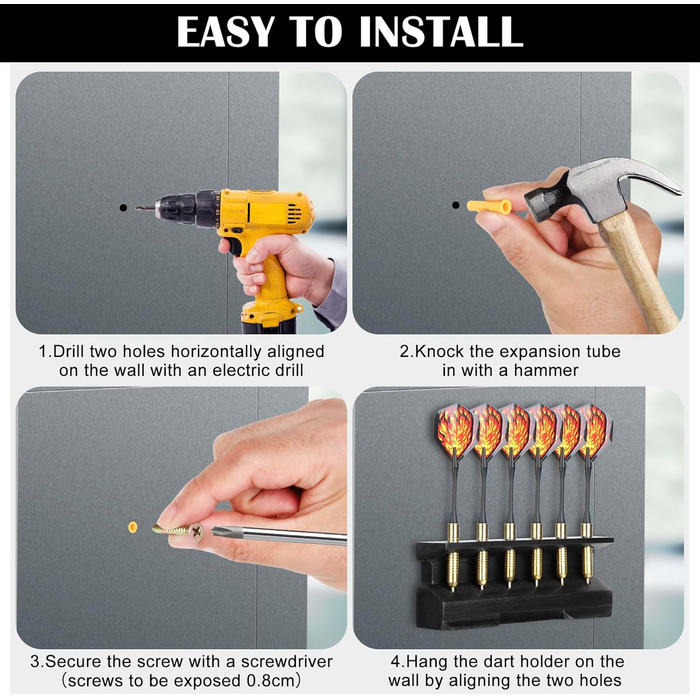 EASY TO INSTALL

1.Drill two holes horizontally aligned on the wall with an electric drill

2.Knock the expansion tube in with a hammer

3.Secure the screw with a screwdriver (screws to be exposed 0.8cm)

4.Hang the dart holder on the wall by aligning the two holes