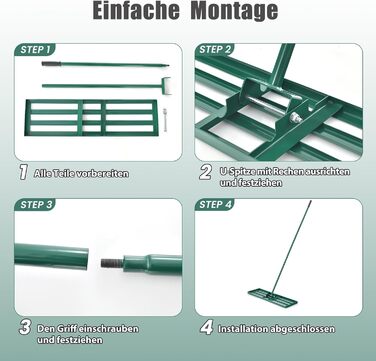 Einfache Montage

STEP 1

1 Alle Teile vorbereiten

STEP 2

2 U Spitze mit Rechen ausrichten und festziehen

STEP 3

3 Den Griff einschrauben und festziehen

STEP 4

4 Installation abgeschlossen