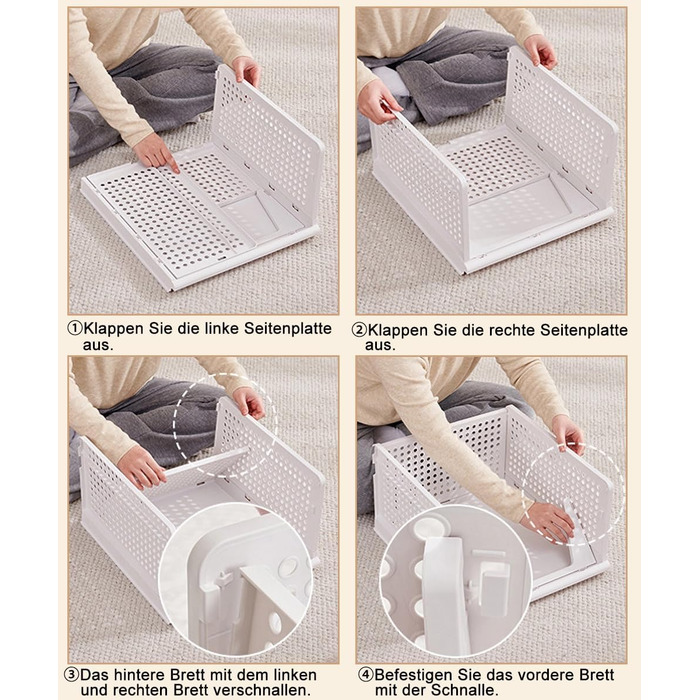 ①Klappen Sie die linke Seitenplatte aus.

②Klappen Sie die rechte Seitenplatte aus.

③Das hintere Brett mit dem linken und rechten Brett verschnallen.

④Befestigen Sie das vordere Brett mit der Schnalle.