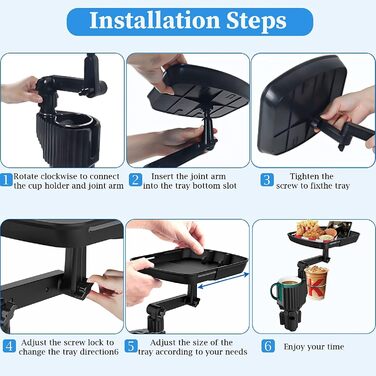 Installation Steps

1 Rotate clockwise to connect the cup holder and joint arm

2 Insert the joint arm into the tray bottom slot

3 Tighten the screw to fixthe tray

4 Adjust the screw lock to change the tray direction6

5 Adjust the size of the tray according to your needs

6 Enjoy your time