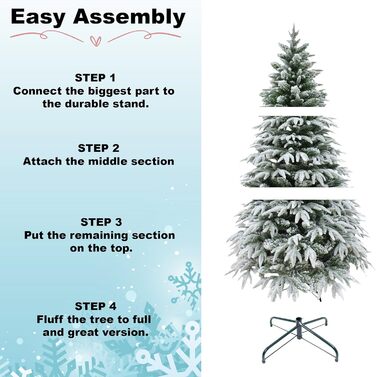 Easy Assembly

STEP 1
Connect the biggest part to the durable stand.

STEP 2
Attach the middle section

STEP 3
Put the remaining section on the top.

STEP 4
Fluff the tree to full and great version.