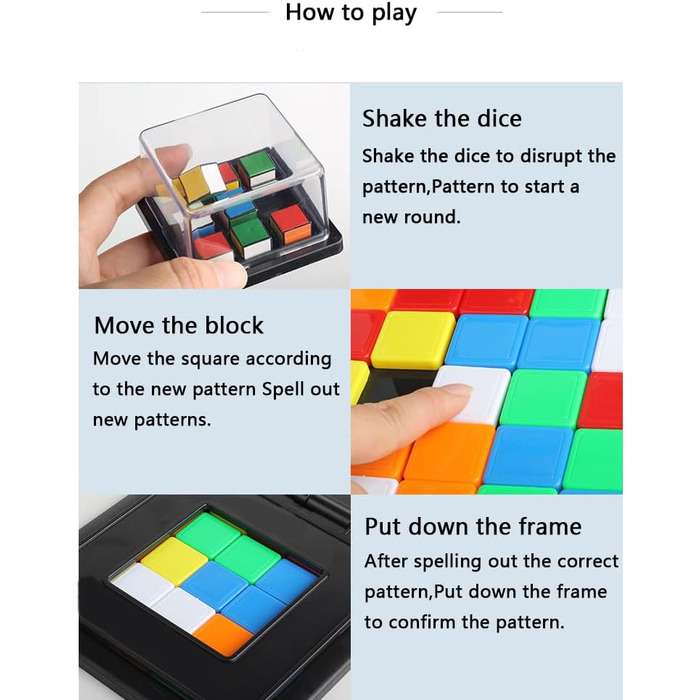 How to play

Shake the dice

Shake the dice to disrupt the pattern,Pattern to start a new round.

Move the block

Move the square according to the new pattern Spell out new patterns.

Put down the frame

After spelling out the correct pattern,Put down the frame to confirm the pattern.