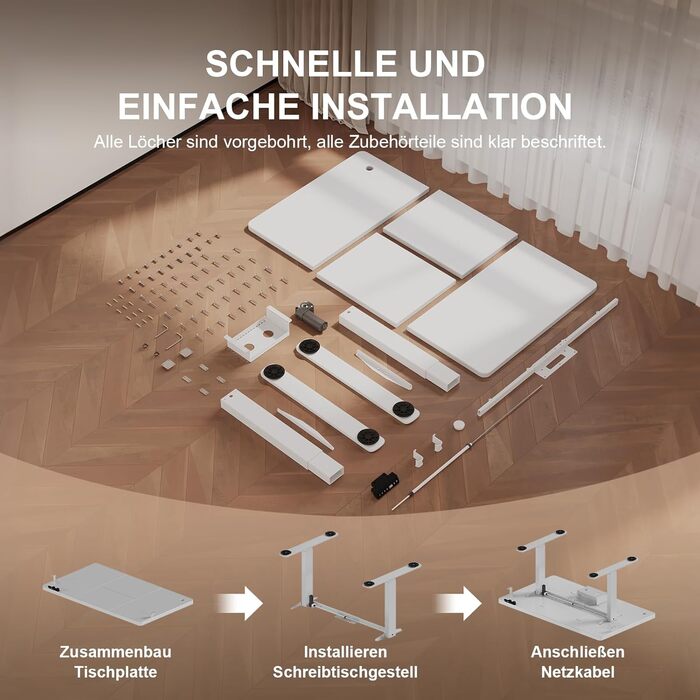 SCHNELLE UND EINFACHE INSTALLATION

Alle Löcher sind vorgebohrt, alle Zubehörteile sind klar beschriftet.

Zusammenbau Tischplatte

Installieren Schreibtischgestell

Anschließen Netzkabel