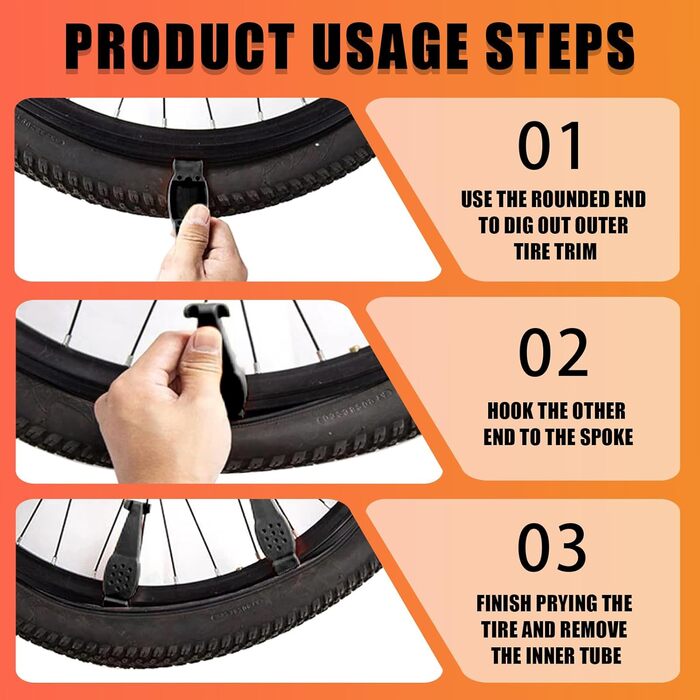 PRODUCT USAGE STEPS

01

USE THE ROUNDED END TO DIG OUT OUTER TIRE TRIM

02

HOOK THE OTHER END TO THE SPOKE

03

FINISH PRYING THE TIRE AND REMOVE THE INNER TUBE