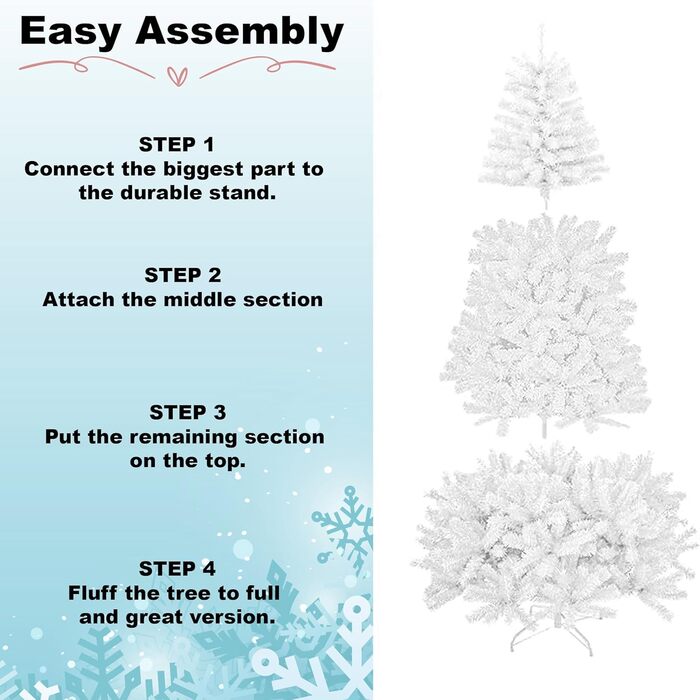 Easy Assembly

STEP 1
Connect the biggest part to the durable stand.

STEP 2
Attach the middle section

STEP 3
Put the remaining section on the top.

STEP 4
Fluff the tree to full and great version.