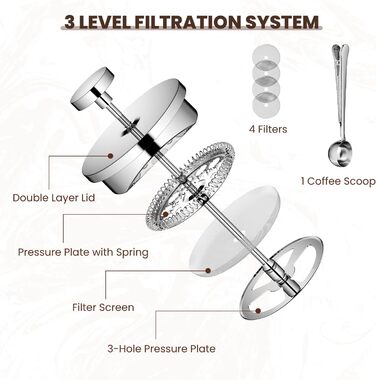 3 LEVEL FILTRATION SYSTEM

4 Filters

1 Coffee Scoop

Double Layer Lid

Pressure Plate with Spring

Filter Screen

3-Hole Pressure Plate