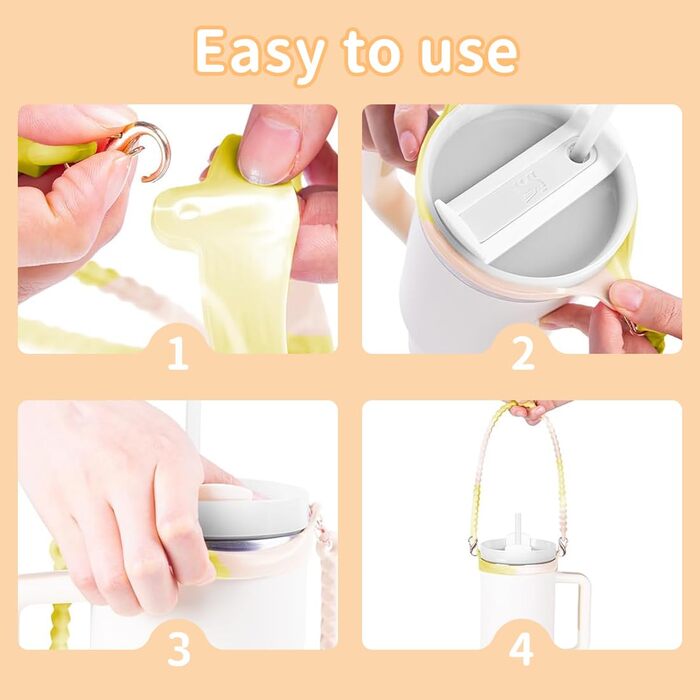 Easy to use

1

2

3

4