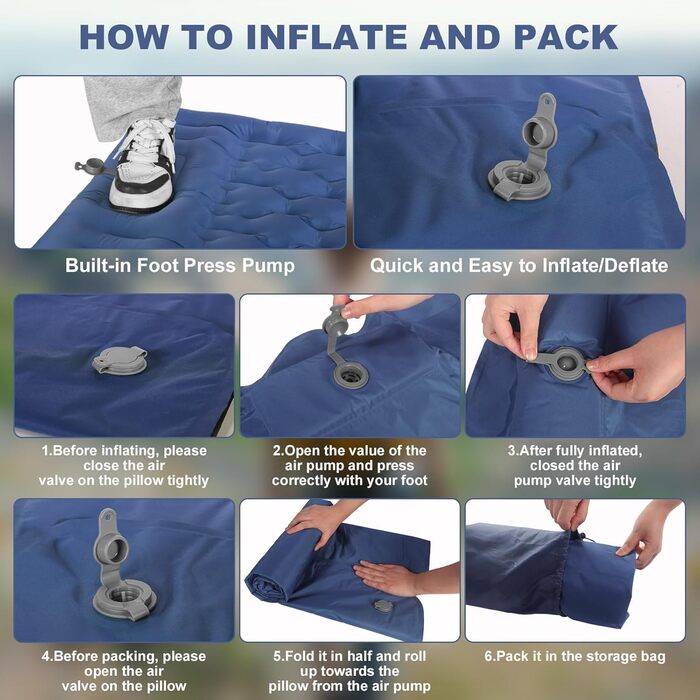 HOW TO INFLATE AND PACK

Built-in Foot Press Pump

Quick and Easy to Inflate/Deflate

1.Before inflating, please close the air valve on the pillow tightly

2.Open the value of the air pump and press correctly with your foot

3.After fully inflated, closed the air pump valve tightly

4.Before packing, please open the air valve on the pillow

5.Fold it in half and roll up towards the pillow from the air pump

6.Pack it in the storage bag