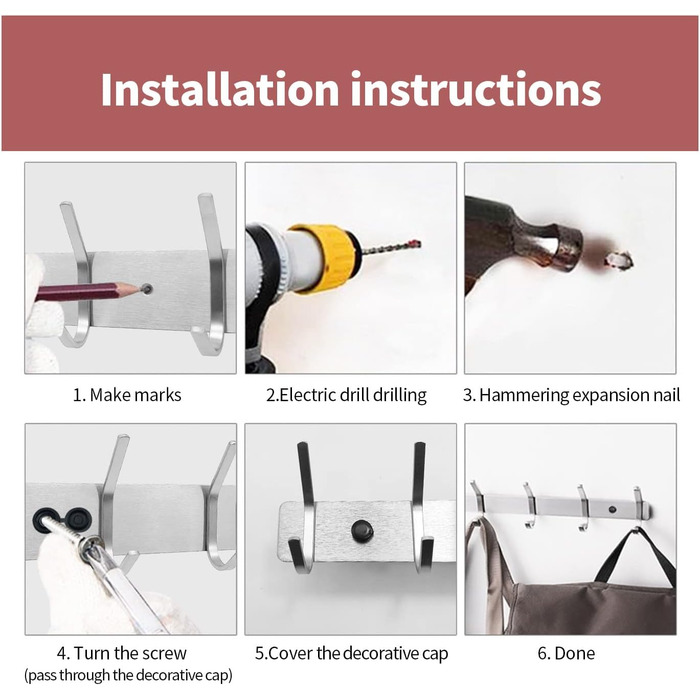 Installation instructions

1. Make marks

2.Electric drill drilling

3. Hammering expansion nail

4. Turn the screw
(pass through the decorative cap)

5.Cover the decorative cap

6. Done