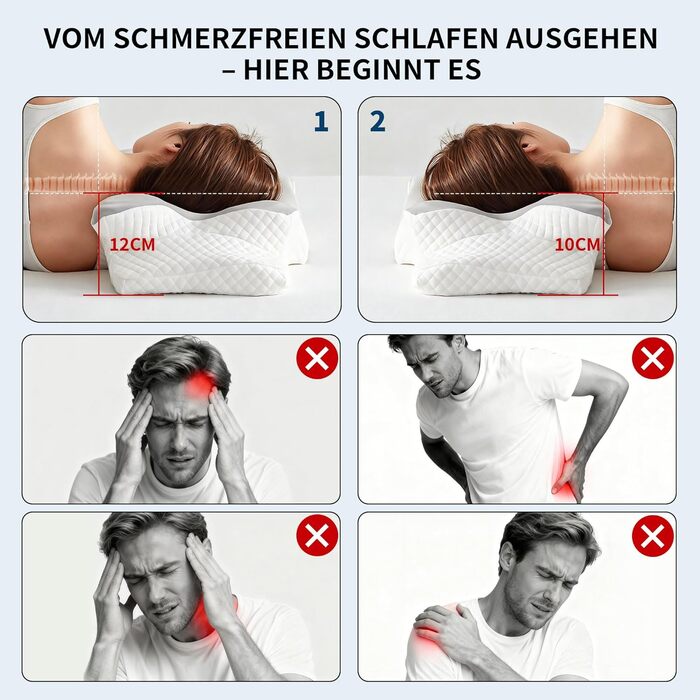 VOM SCHMERZFREIEN SCHLAFEN AUSGEHEN – HIER BEGINNT ES

1

12CM

2

10CM