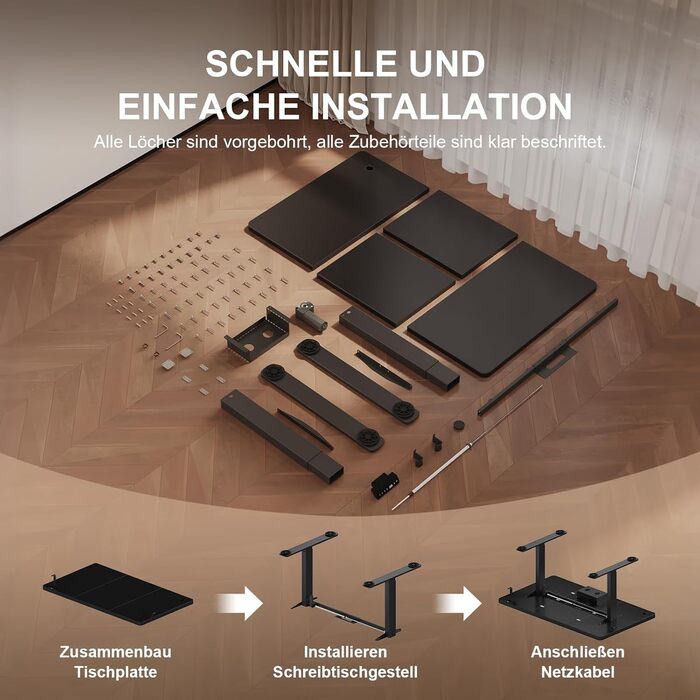 SCHNELLE UND EINFACHE INSTALLATION

Alle Löcher sind vorgebohrt, alle Zubehörteile sind klar beschriftet.

Zusammenbau Tischplatte

Installieren Schreibtischgestell

Anschließen Netzkabel