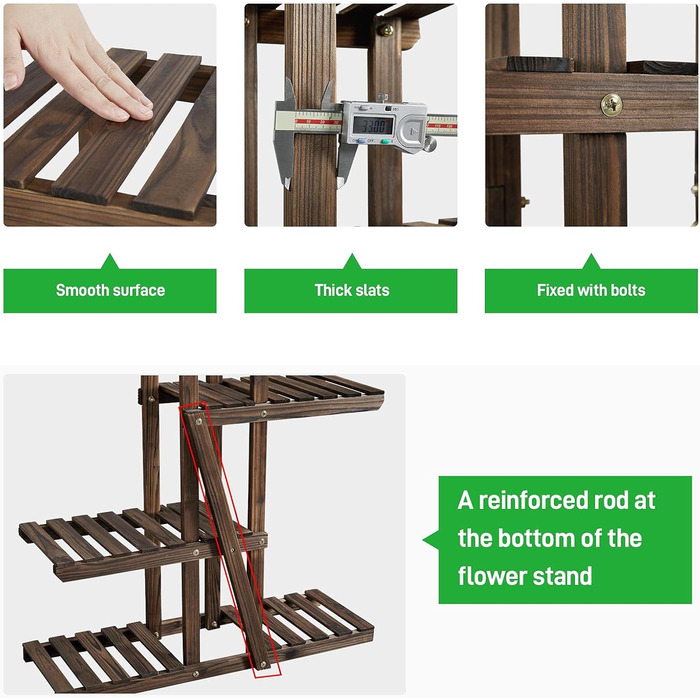 33.00

Smooth surface

Thick slats

Fixed with bolts

A reinforced rod at the bottom of the flower stand