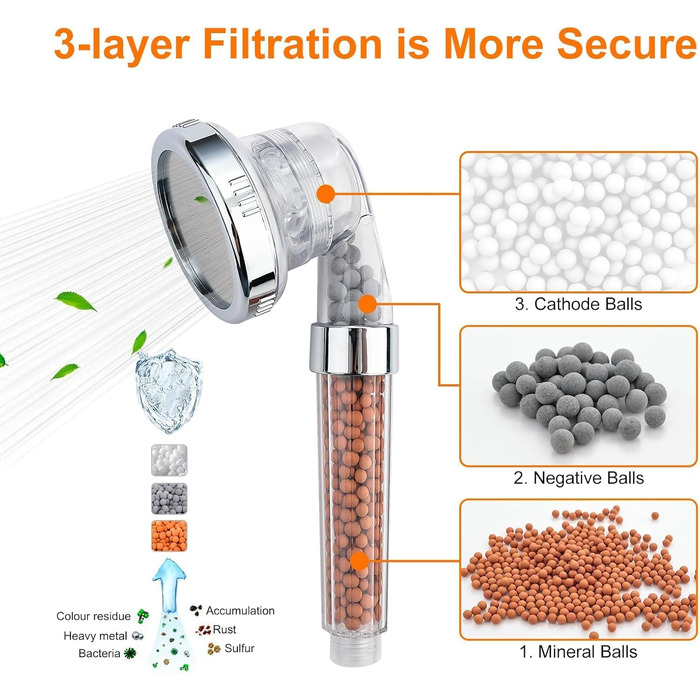 3-layer Filtration is More Secure

3. Cathode Balls

2. Negative Balls

1. Mineral Balls

Colour residue
Heavy metal
Bacteria

Accumulation
Rust
Sulfur