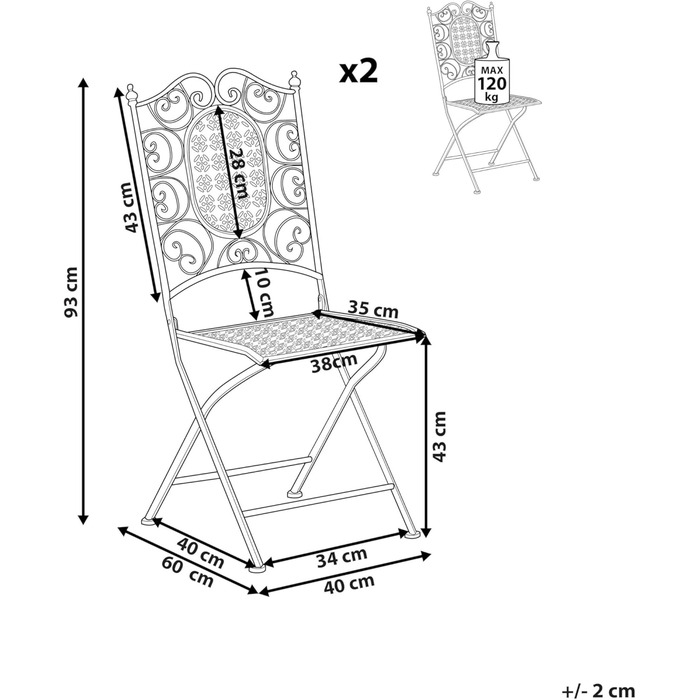 x2

MAX
120
kg

93 cm

43 cm

28 cm

10 cm

35 cm

38cm

43 cm

40 cm
60 cm

34 cm
40 cm

+/- 2 cm