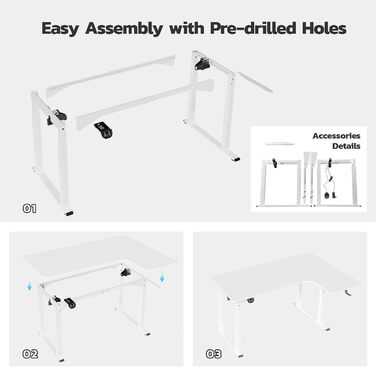 Easy Assembly with Pre-drilled Holes

Accessories Details

01

02

03