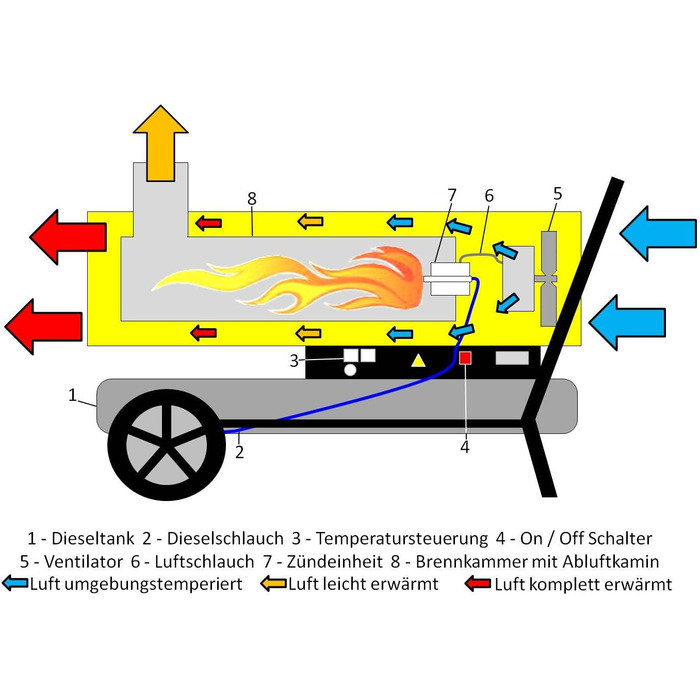 8
7
6
5
3
1
2
4

1 - Dieseltank 2 - Dieselschlauch 3 - Temperatursteuerung 4 - On / Off Schalter
5 - Ventilator 6 - Luftschlauch 7 - Zündeinheit 8 - Brennkammer mit Abluftkamin
Luft umgebungstemperiert Luft leicht erwärmt Luft komplett erwärmt