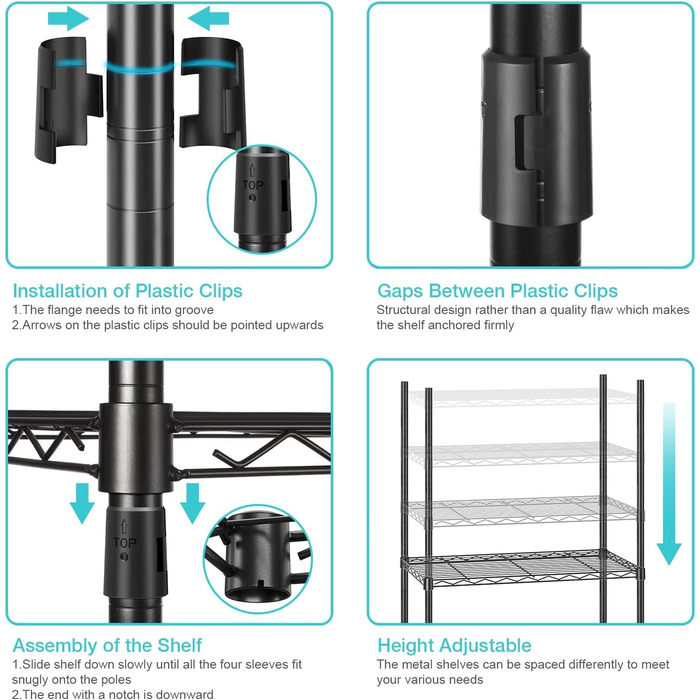 TOP

Installation of Plastic Clips
1.The flange needs to fit into groove
2.Arrows on the plastic clips should be pointed upwards

Gaps Between Plastic Clips
Structural design rather than a quality flaw which makes the shelf anchored firmly

TOP

Assembly of the Shelf
1.Slide shelf down slowly until all the four sleeves fit snugly onto the poles
2.The end with a notch is downward

Height Adjustable
The metal shelves can be spaced differently to meet your various needs