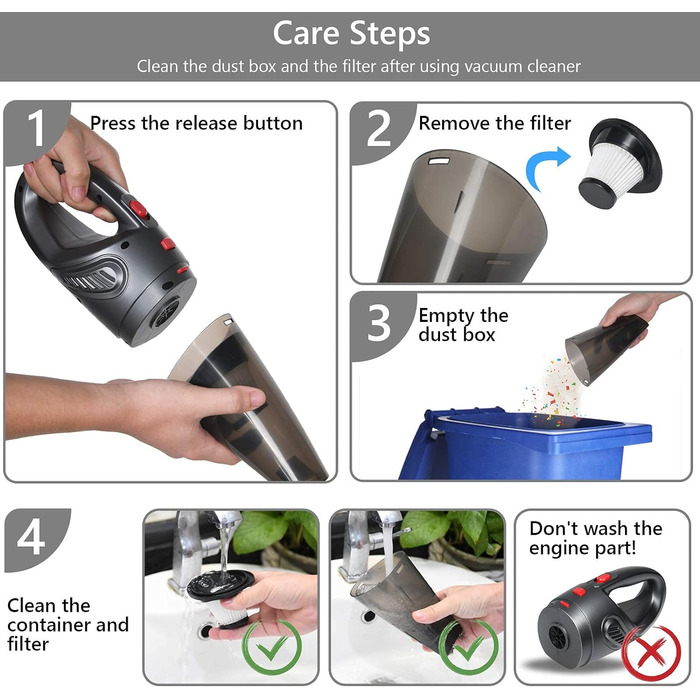 Care Steps

Clean the dust box and the filter after using vacuum cleaner

1 Press the release button

2 Remove the filter

3 Empty the dust box

4

Clean the container and filter

Don't wash the engine part!