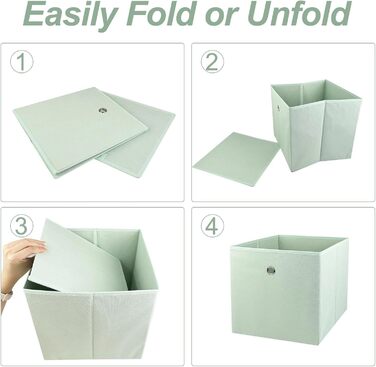 Easily Fold or Unfold

1

2

3

4