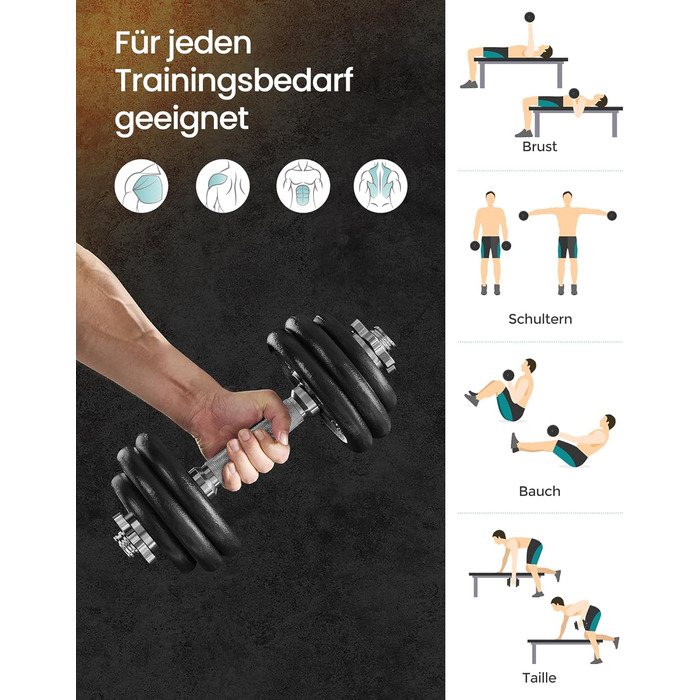 Für jeden Trainingsbedarf geeignet

Brust

Schultern

Bauch

Taille