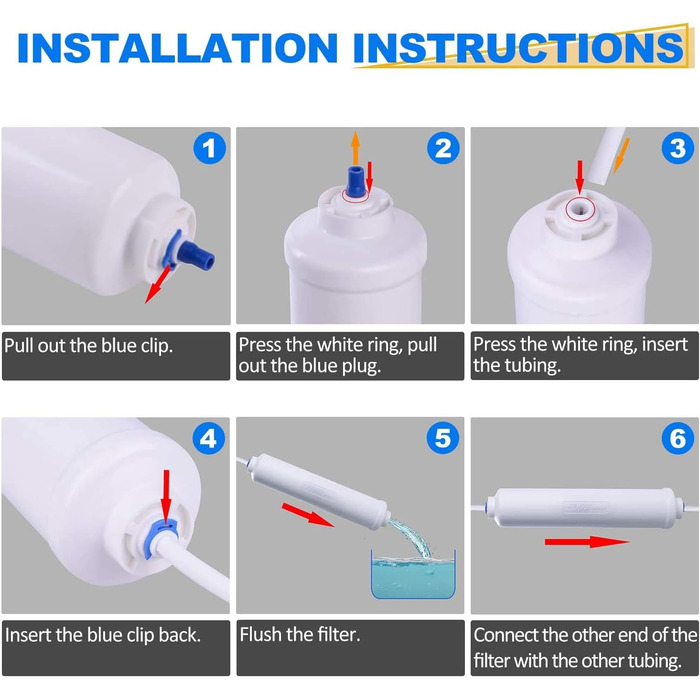 INSTALLATION INSTRUCTIONS

1

Pull out the blue clip.

2

Press the white ring, pull out the blue plug.

3

Press the white ring, insert the tubing.

4

Insert the blue clip back.

5

Flush the filter.

6

Connect the other end of the filter with the other tubing.