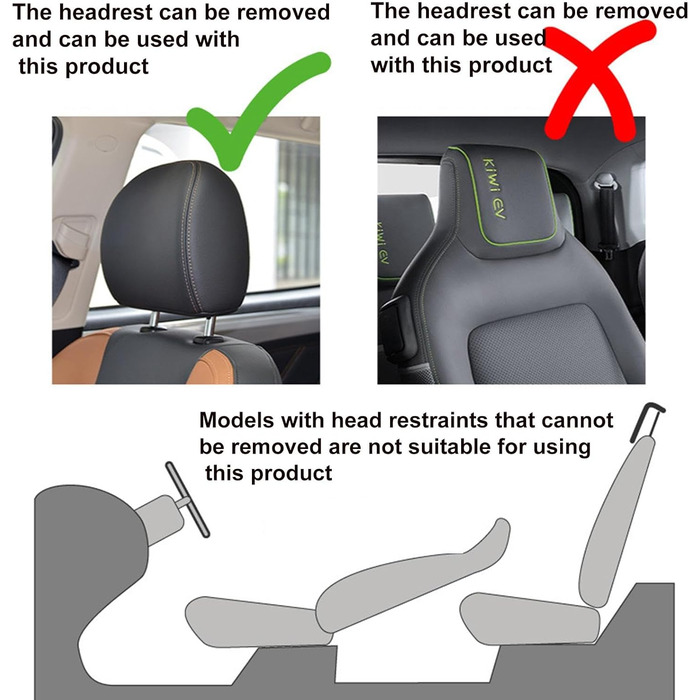 The headrest can be removed and can be used with this product

The headrest can be removed and can be used with this product

Kiwi ev

Kiwi ev

Models with head restraints that cannot be removed are not suitable for using this product