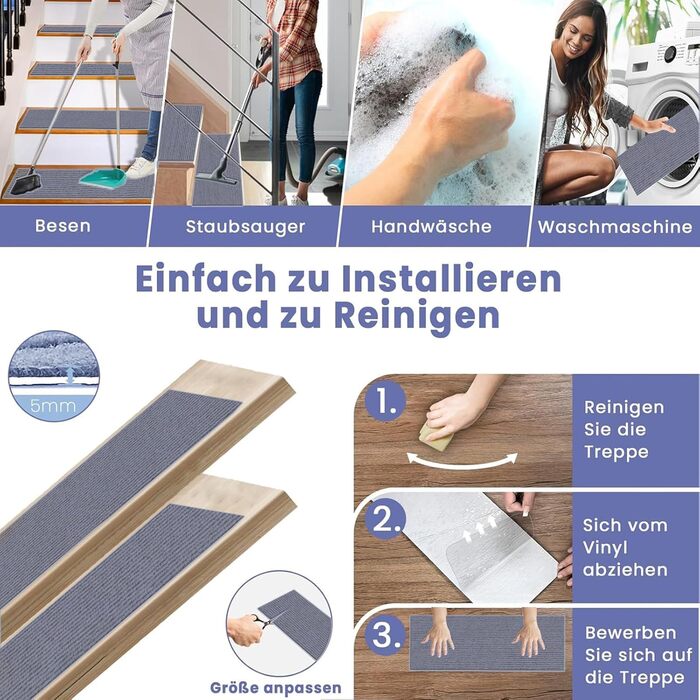 Besen
Staubsauger
Handwäsche
Waschmaschine

Einfach zu Installieren und zu Reinigen

5mm

Größe anpassen

1.
Reinigen Sie die Treppe

2.
Sich vom Vinyl abziehen

3.
Bewerben Sie sich auf die Treppe